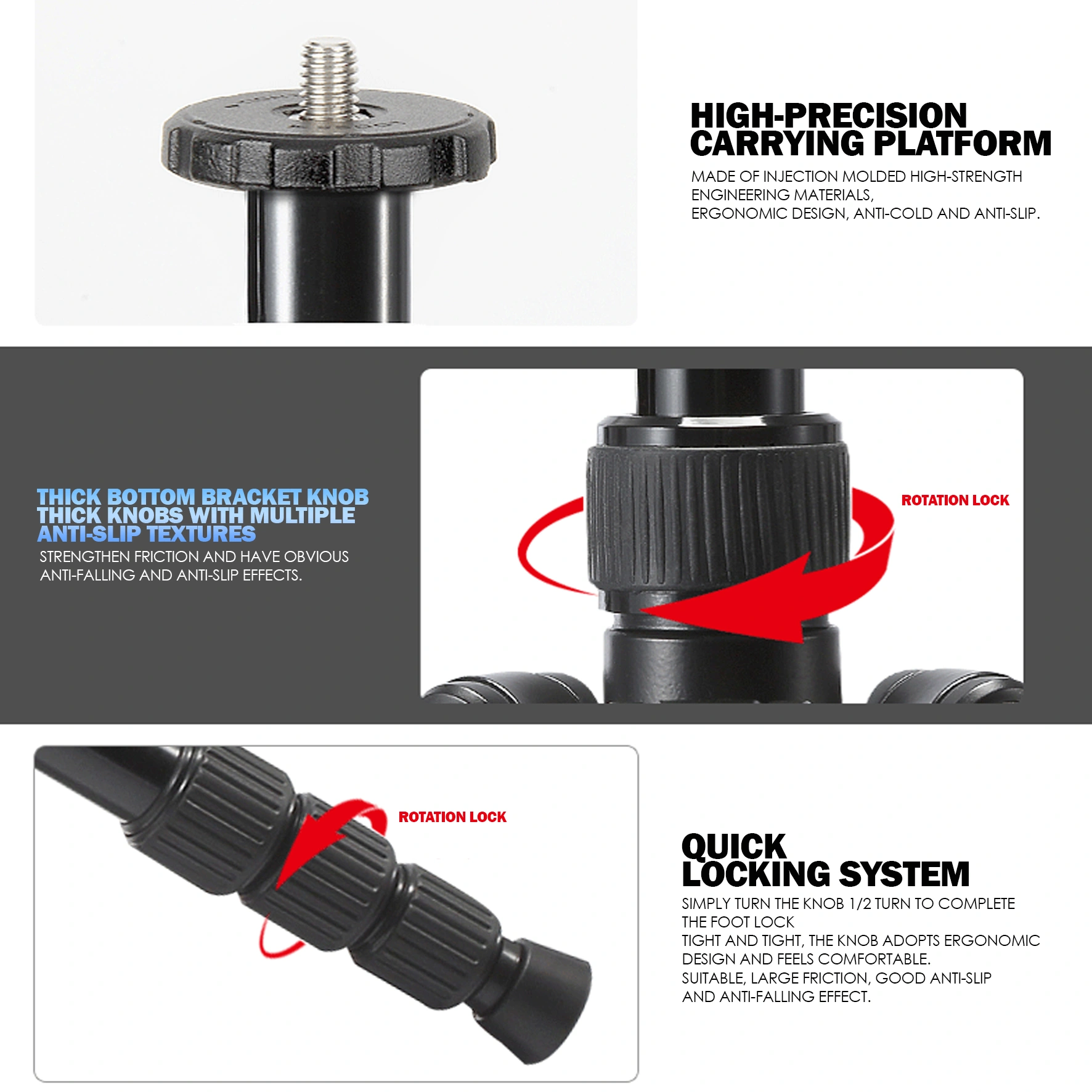 HIGH-PRECISION CARRYING PLATFORM

MADE OF INJECTION MOLDED HIGH-STRENGTH ENGINEERING MATERIALS,
ERGONOMIC DESIGN, ANTI-COLD AND ANTI-SLIP.

THICK BOTTOM BRACKET KNOB
THICK KNOBS WITH MULTIPLE ANTI-SLIP TEXTURES

STRENGTHEN FRICTION AND HAVE OBVIOUS ANTI-FALLING AND ANTI-SLIP EFFECTS.

ROTATION LOCK

ROTATION LOCK

QUICK LOCKING SYSTEM

SIMPLY TURN THE KNOB 1/2 TURN TO COMPLETE THE FOOT LOCK
TIGHT AND TIGHT, THE KNOB ADOPTS ERGONOMIC DESIGN AND FEELS COMFORTABLE.
SUITABLE, LARGE FRICTION, GOOD ANTI-SLIP AND ANTI-FALLING EFFECT.